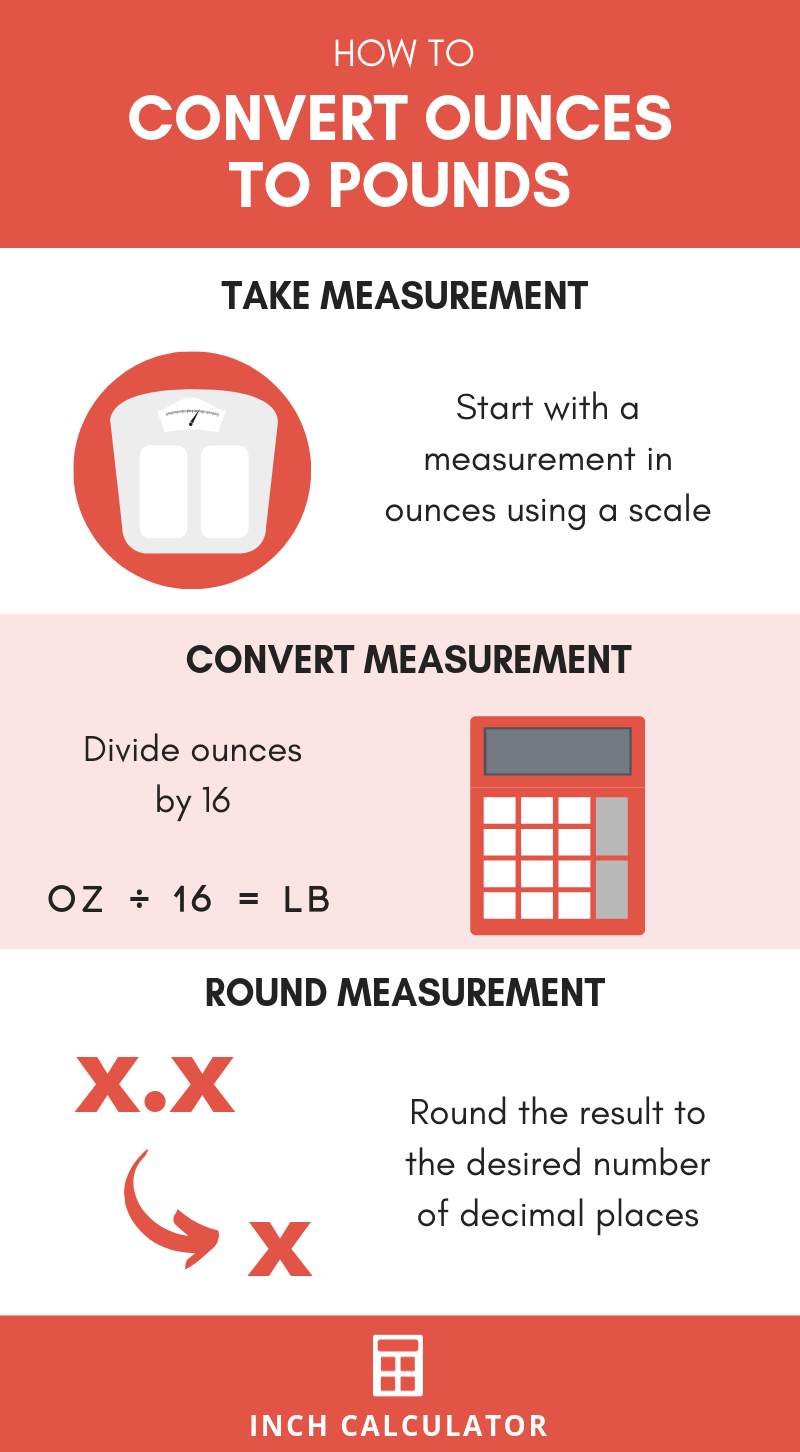 HOW TO
CONVERT OUNCES TO POUNDS

TAKE MEASUREMENT

Start with a measurement in ounces using a scale

CONVERT MEASUREMENT

Divide ounces by 16

OZ ÷ 16 = LB

ROUND MEASUREMENT

X.X

X

Round the result to the desired number of decimal places

INCH CALCULATOR