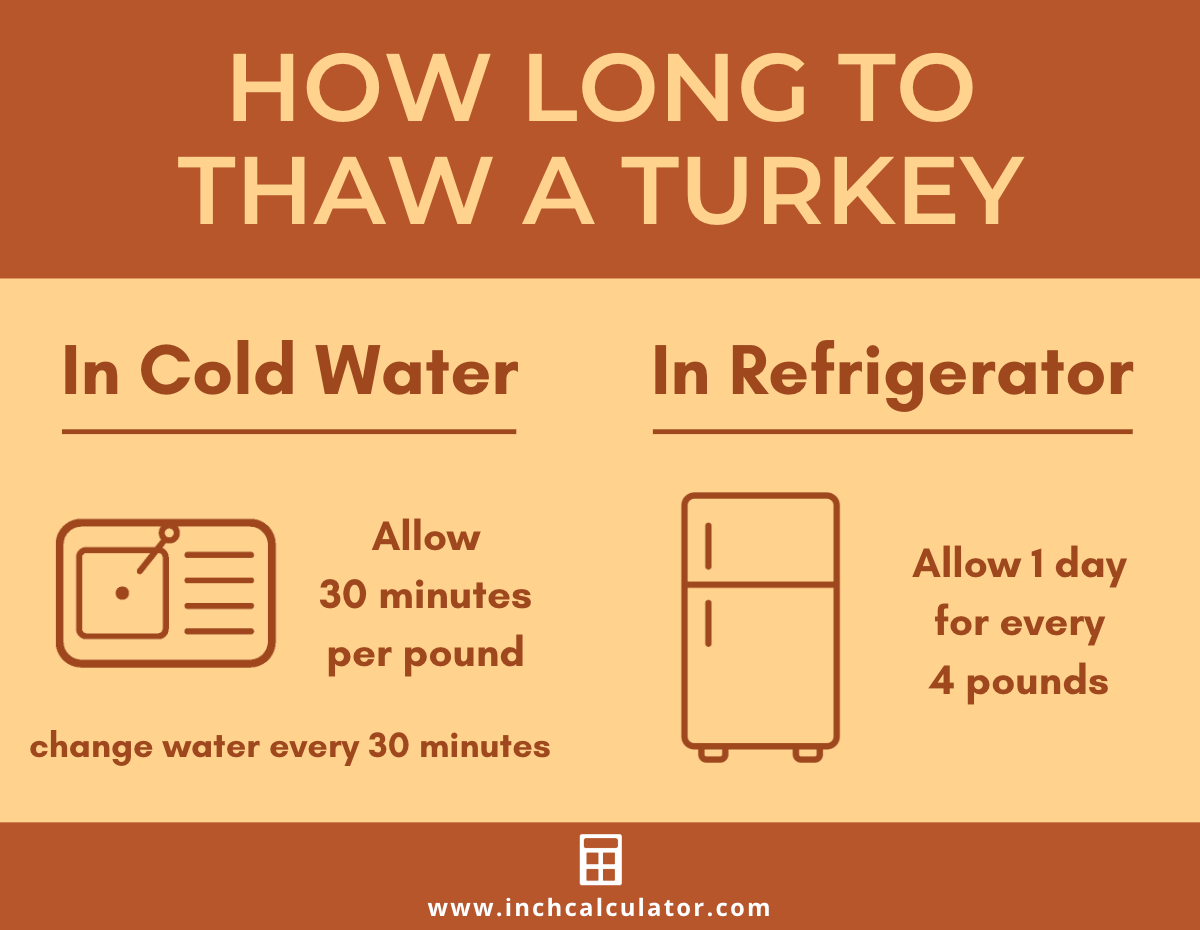 HOW LONG TO THAW A TURKEY

In Cold Water

Allow 30 minutes per pound

change water every 30 minutes

In Refrigerator

Allow 1 day for every 4 pounds

www.inchcalculator.com