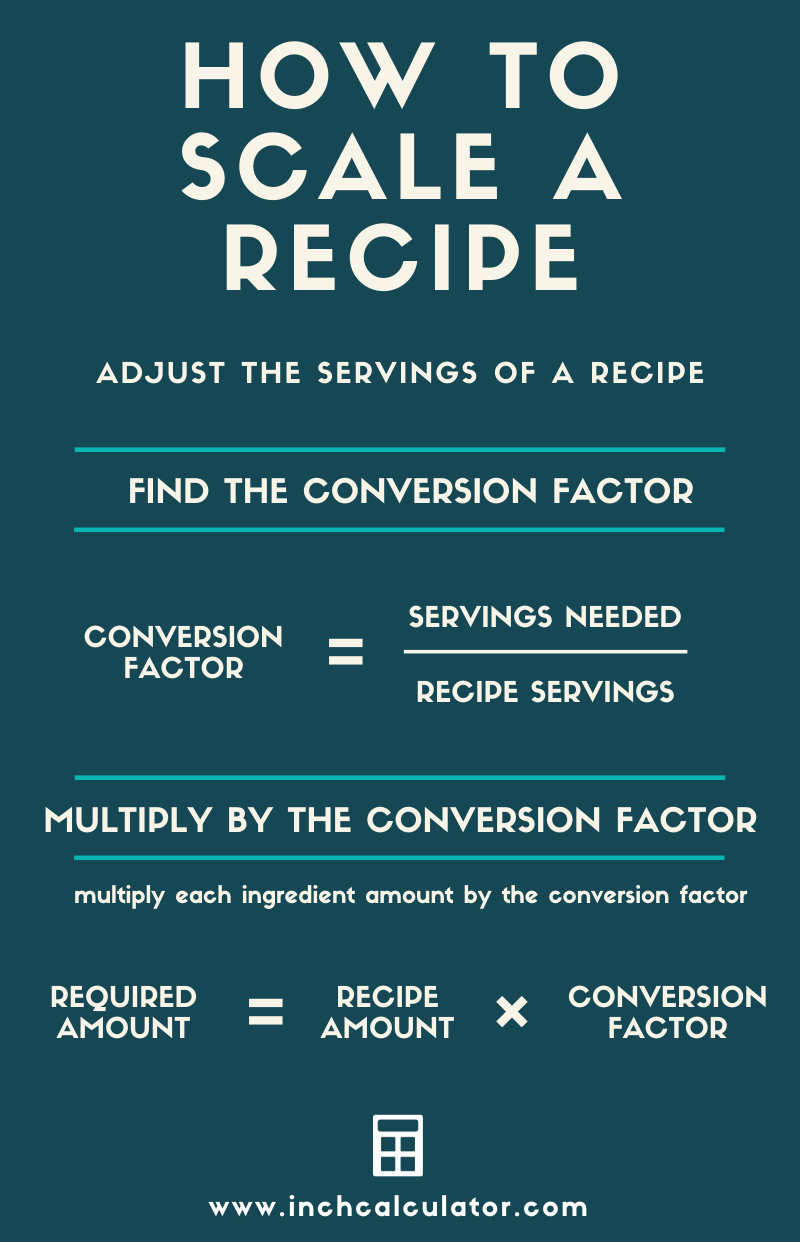 HOW TO SCALE A RECIPE

ADJUST THE SERVINGS OF A RECIPE

FIND THE CONVERSION FACTOR

$\text{CONVERSION FACTOR} = \frac{\text{SERVINGS NEEDED}}{\text{RECIPE SERVINGS}}$

MULTIPLY BY THE CONVERSION FACTOR

multiply each ingredient amount by the conversion factor

$\text{REQUIRED AMOUNT} = \text{RECIPE AMOUNT} \times \text{CONVERSION FACTOR}$

www.inchcalculator.com